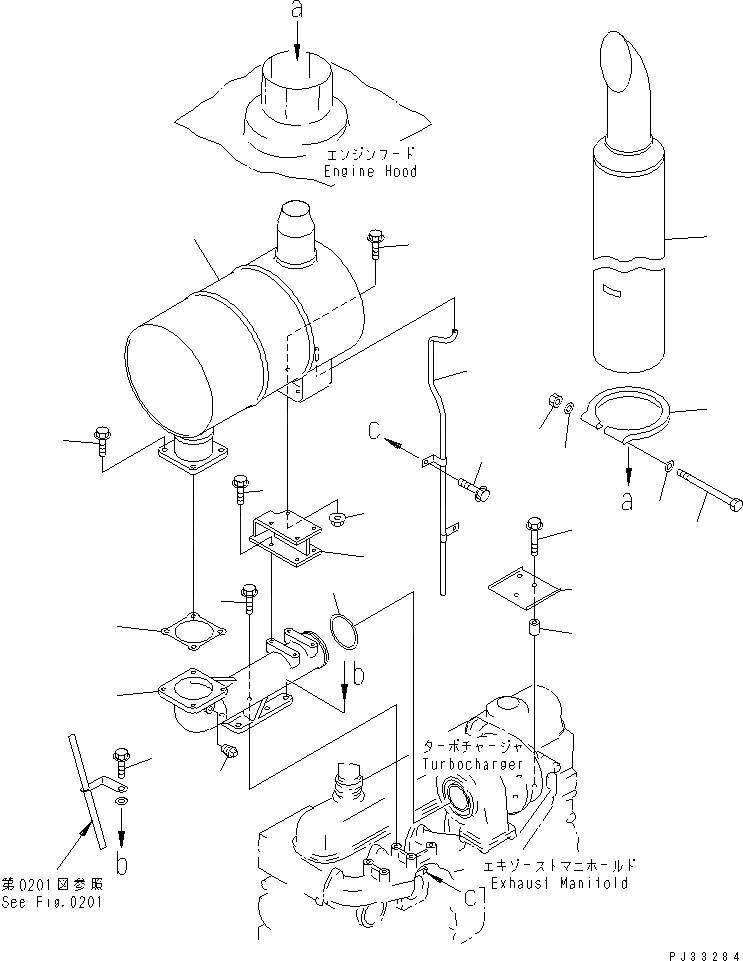 a

エンジンフード
Engine Hood

C

a

b

ターボチャージャ
Turbocharger

b

第0201図参照
See Fig.0201

エキゾーストマニホールド
Exhaust Manifold

C

PJ33284