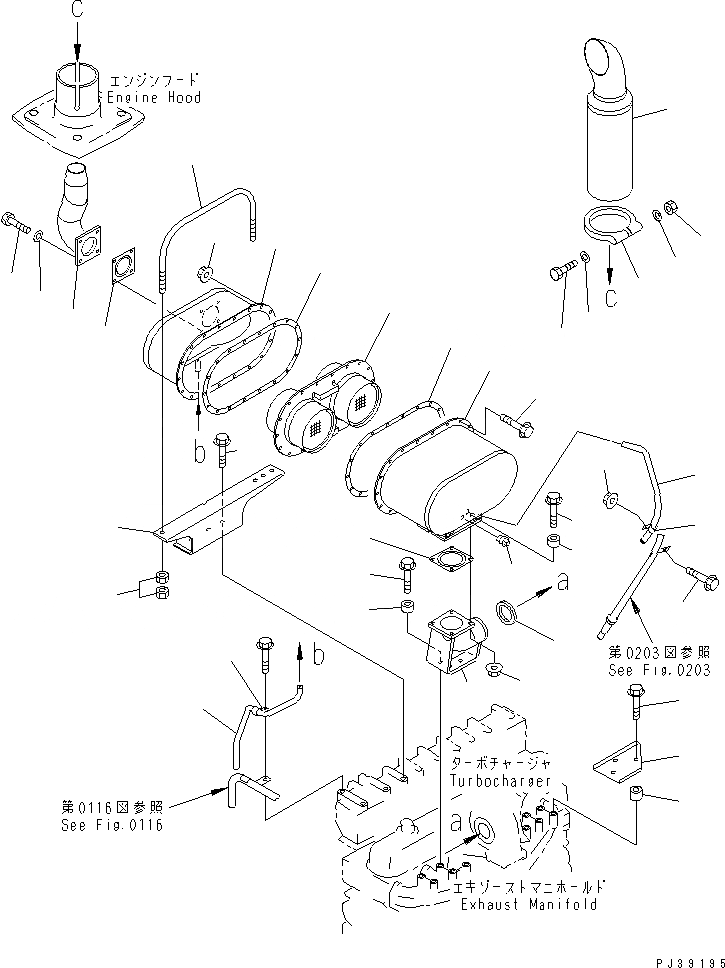 C

エンジンフード
Engine Hood

C

b

a

第0203図参照
See Fig.0203

b

ターボチャージャ
Turbocharger

第0116図参照
See Fig.0116

a

エキゾーストマニホールド
Exhaust Manifold

PJ39195