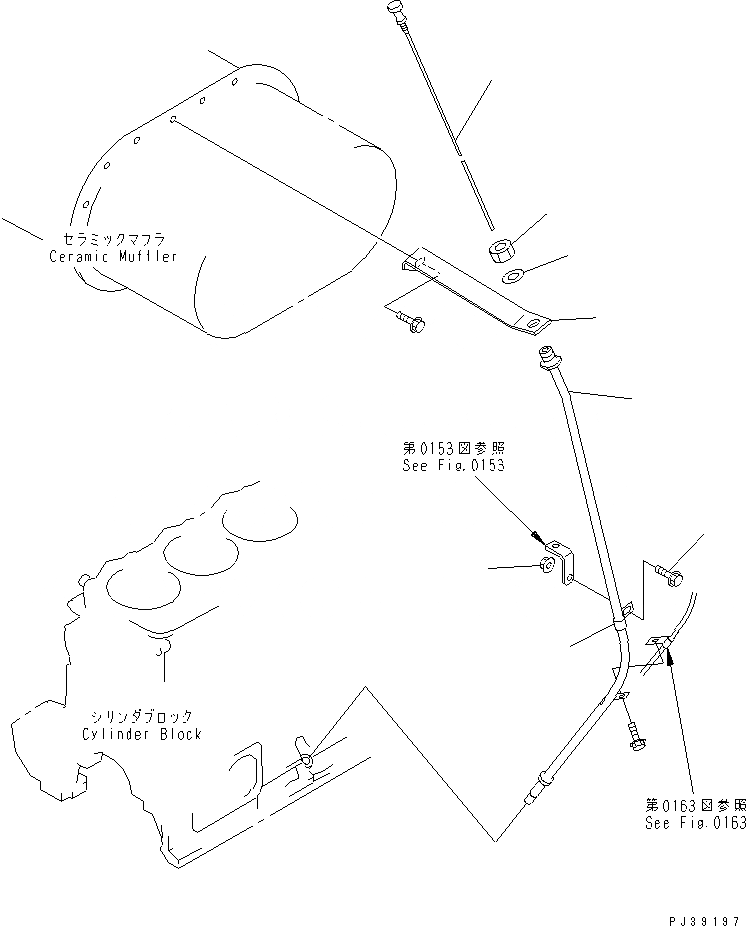 セラミックマフラ
Ceramic Muffler

第0153図参照
See Fig.0153

シリンダブロック
Cylinder Block

第0163図参照
See Fig.0163

PJ39197