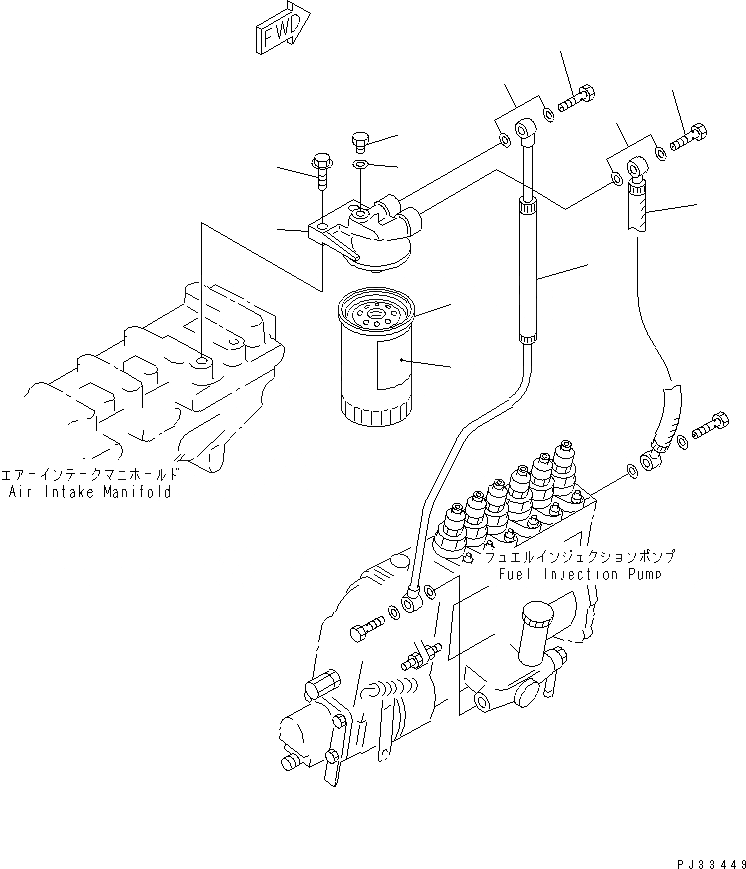 FWD

エアーインテークマニホールド
Air Intake Manifold

フュエルインジェクションポンプ
Fuel Injection Pump

PJ33449