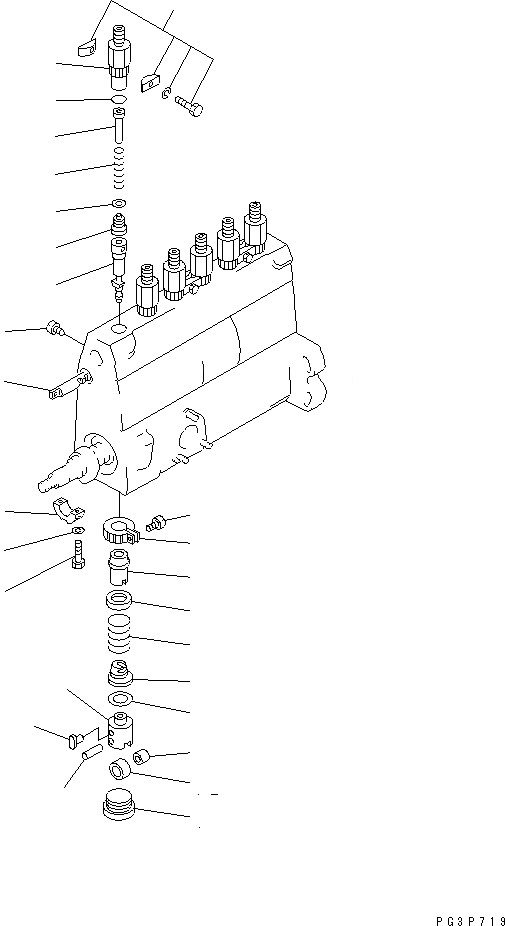 PG3P719