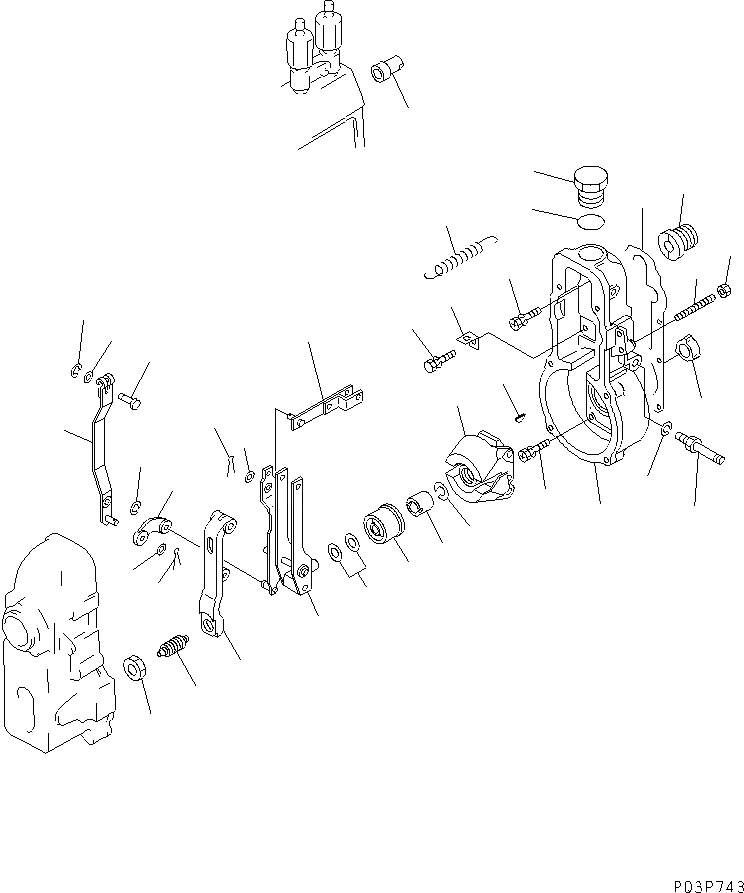 P03P743