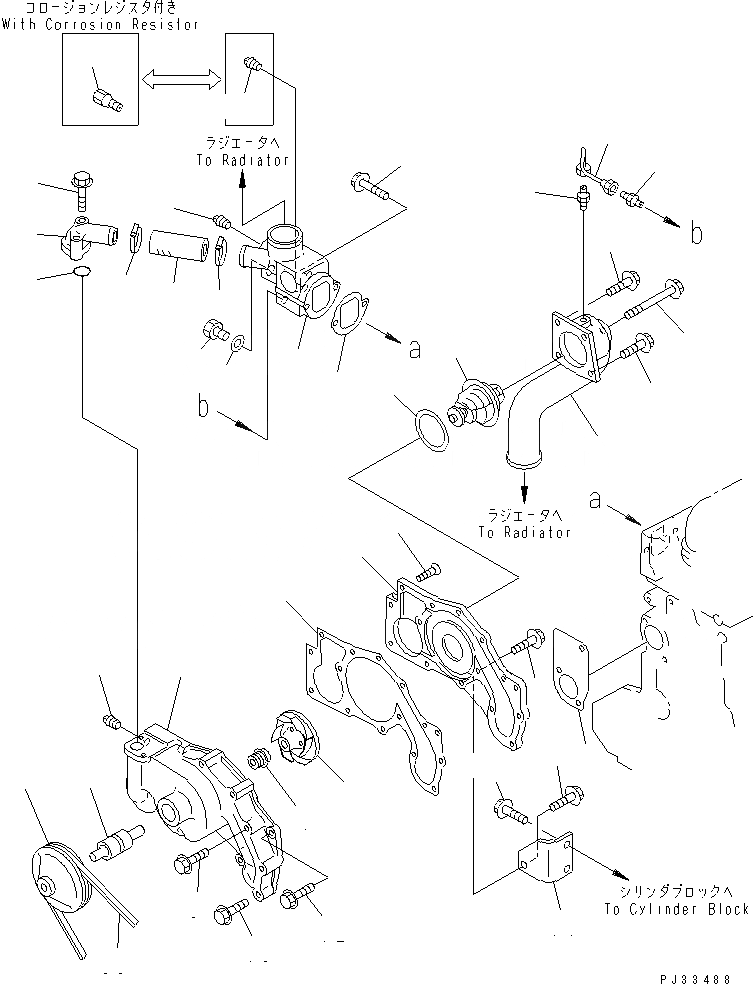 コロージョンレジスタ付き
With Corrosion Resistor

ラジエータへ
To Radiator

b

a

b

ラジエータへ
To Radiator

a

シリンダブロックへ
To Cylinder Block

PJ33488