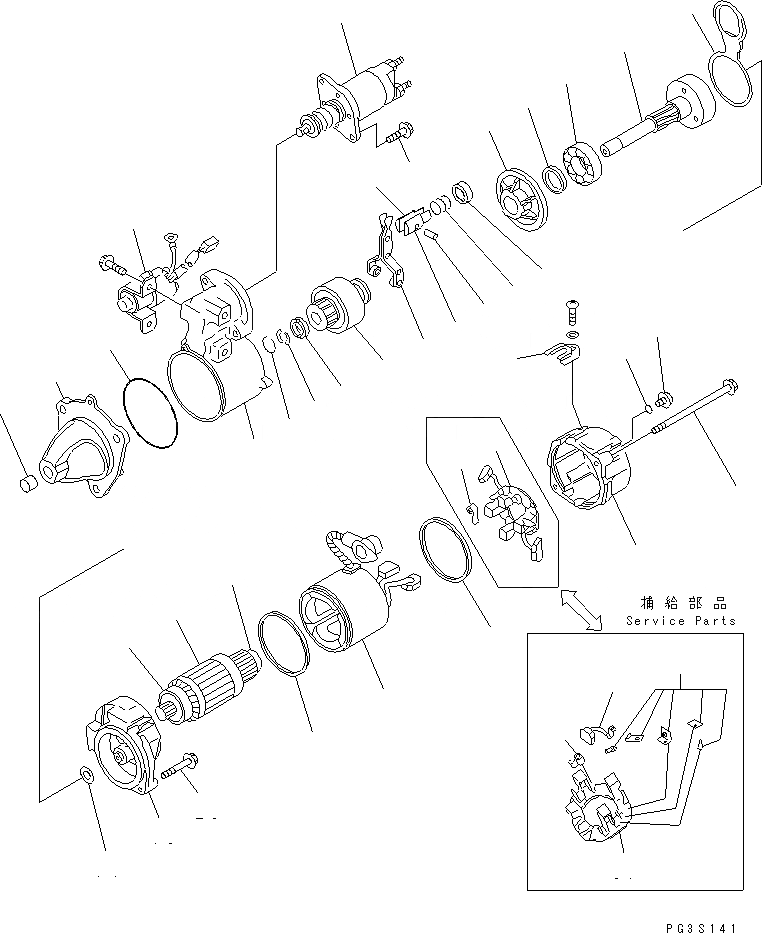 補給部品
Service Parts

PG3S141