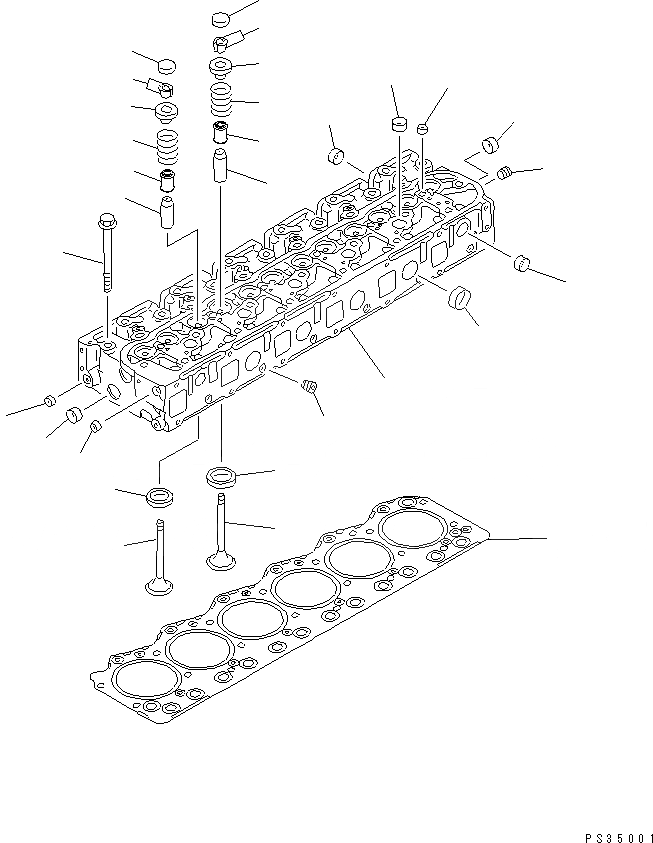 PS35001