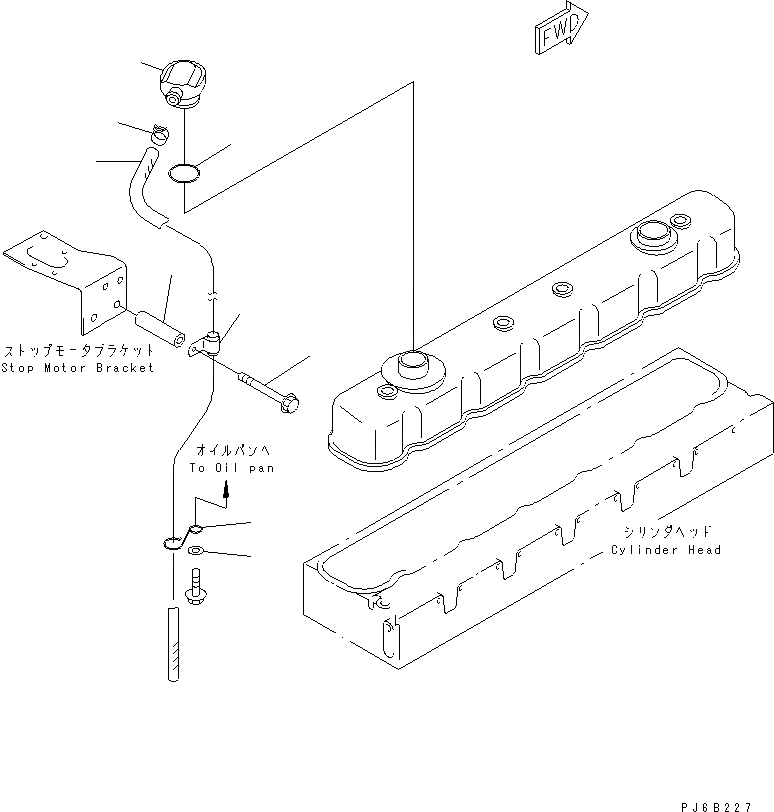 FWD

ストップモータブラケット
Stop Motor Bracket

オイルパンへ
To Oil pan

シリンダヘッド
Cylinder Head

PJ6B227