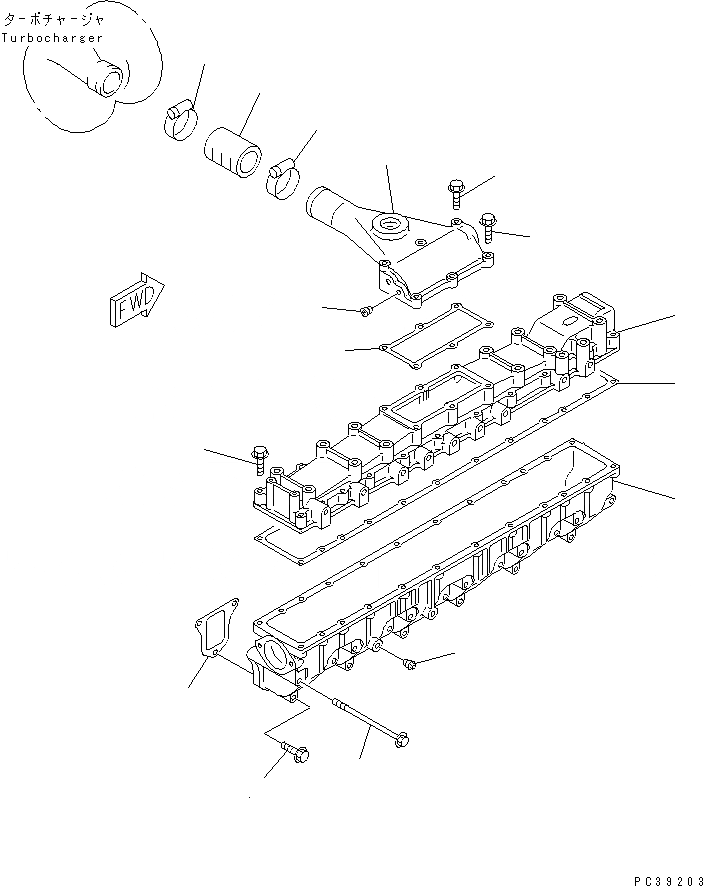 ターボチャージャ
Turbocharger

FWD

PC39203