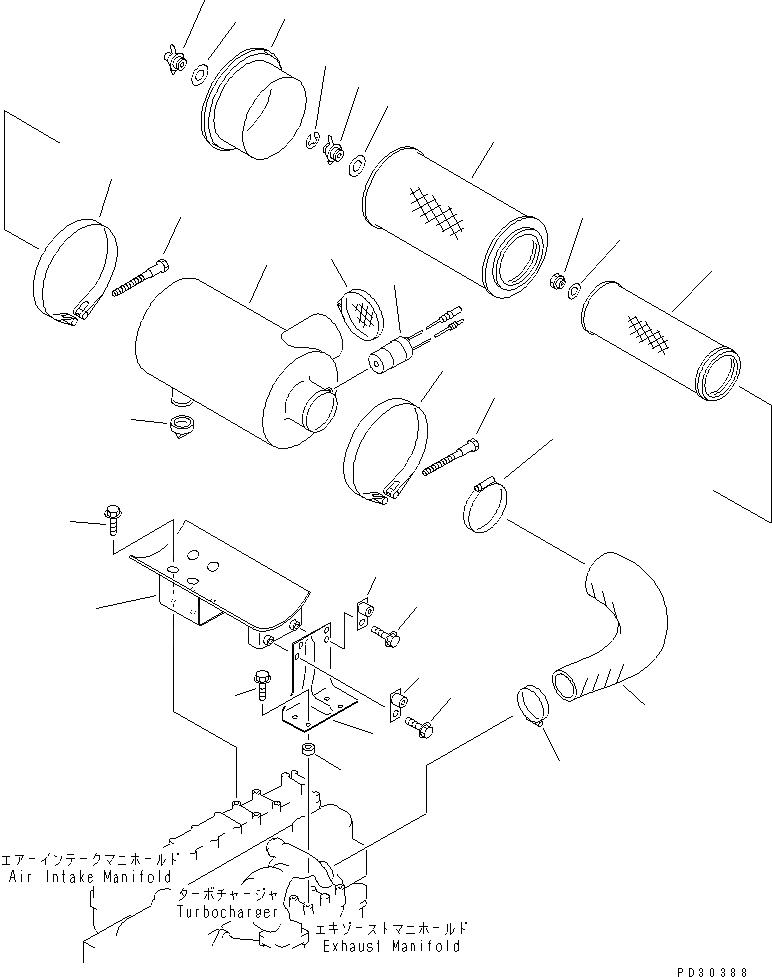 エアーインテークマニホールド
Air Intake Manifold

ターボチャージャ
Turbocharger

エキゾーストマニホールド
Exhaust Manifold

PD30388