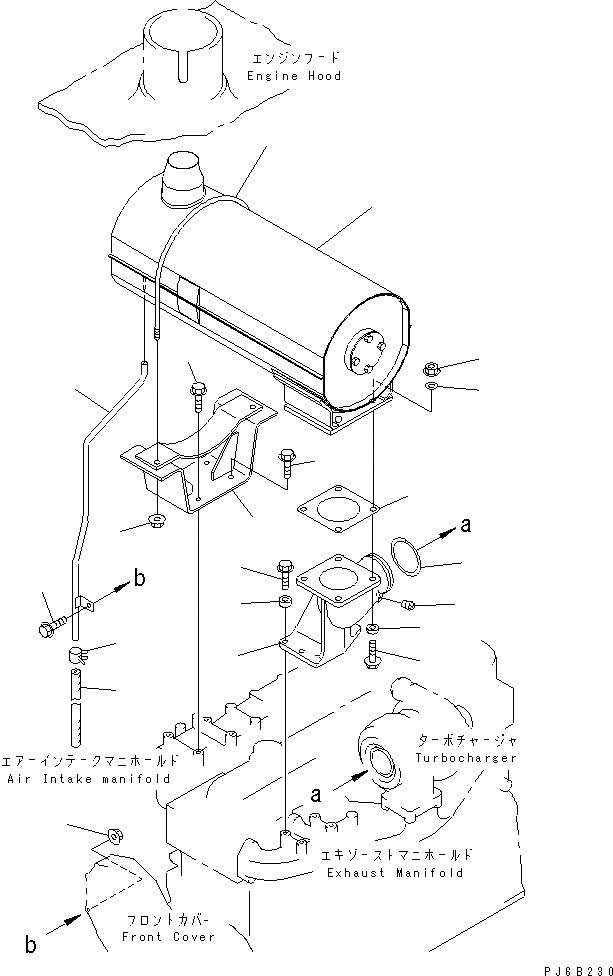 エンジンフード
Engine Hood

a

b

エアーインテークマニホールド
Air Intake manifold

ターボチャージャ
Turbocharger

a

エキゾーストマニホールド
Exhaust Manifold

b

フロントカバー
Front Cover

PJ6B230