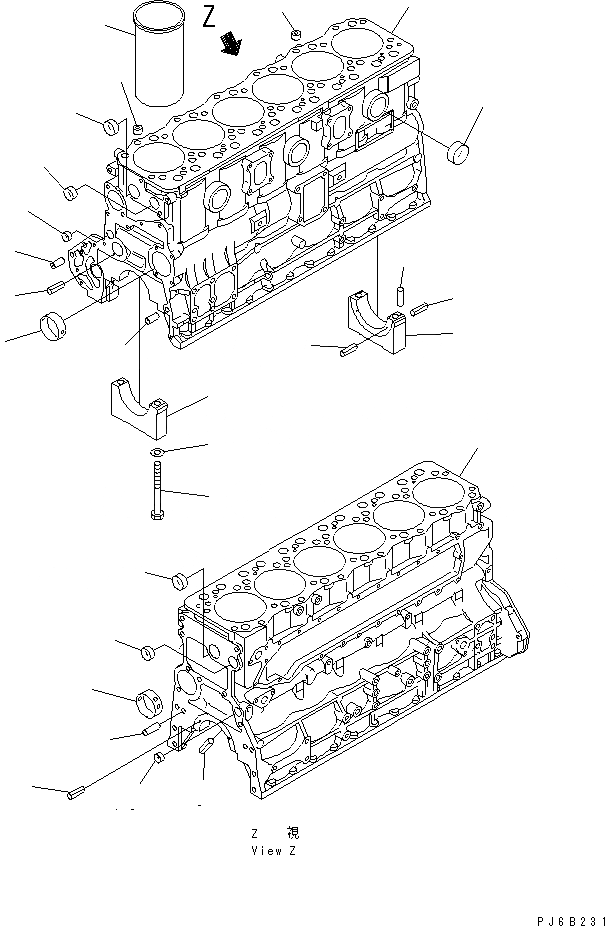 Z

Z 視
View Z

PJ6B231