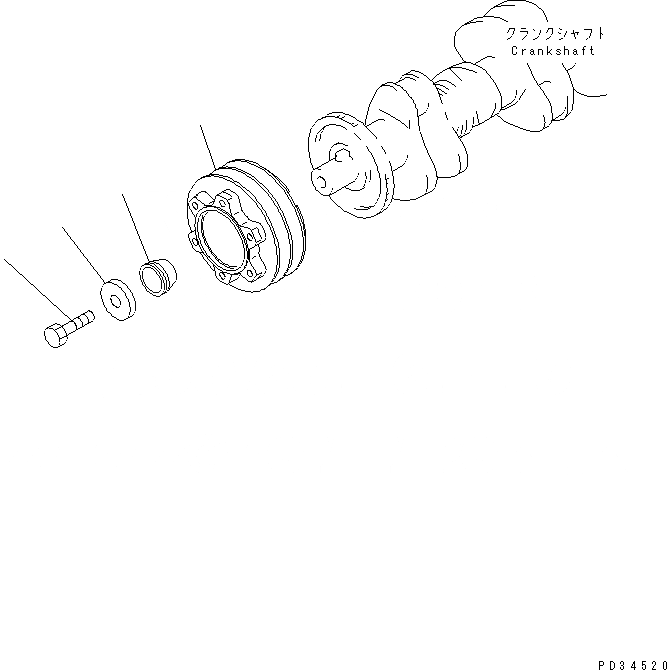 クランクシャフト
Crankshaft

PD34520