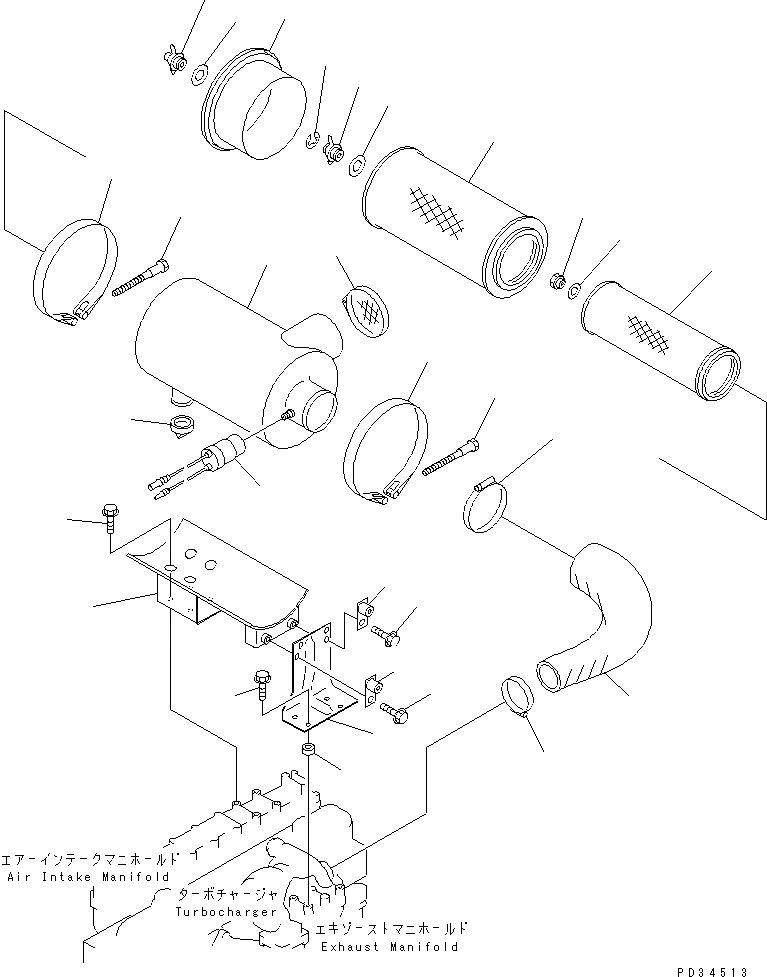 エアーインテークマニホールド
Air Intake Manifold

ターボチャージャ
Turbocharger

エキゾーストマニホールド
Exhaust Manifold

PD34513