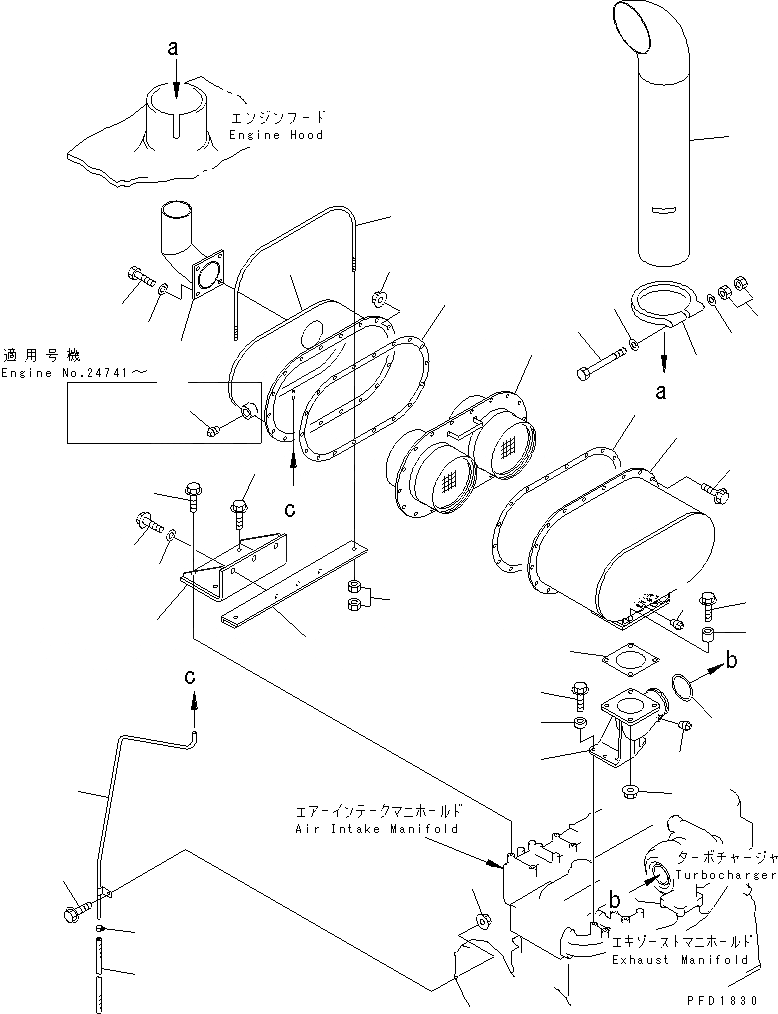 a
エンジンフード
Engine Hood

適用号機
Engine No.24741～

a

c

c

b

エアーインテークマニホールド
Air Intake Manifold

ターボチャージャ
Turbocharger

b

エキゾーストマニホールド
Exhaust Manifold

PFD1830