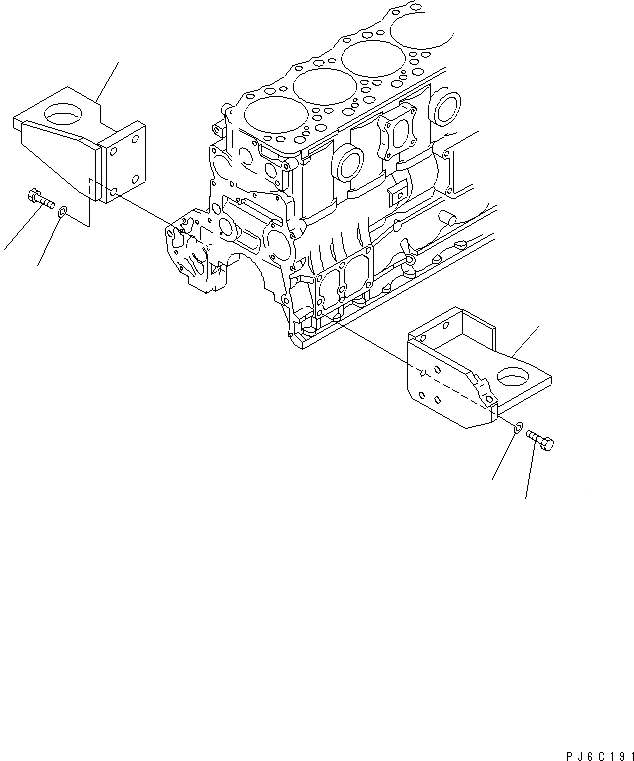 PJ6C191