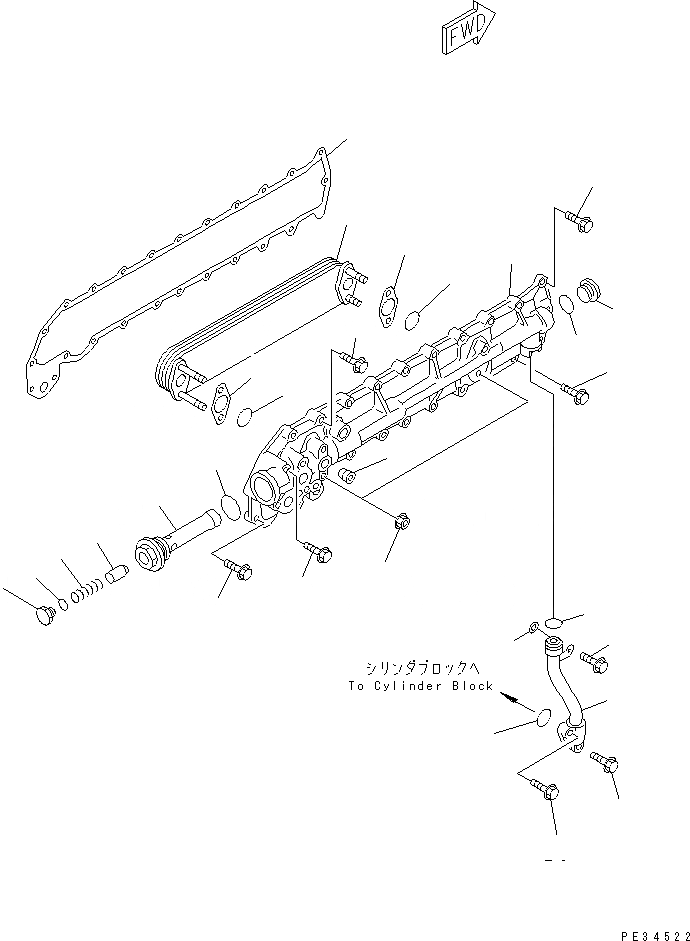 FWD

シリンダブロックへ
To Cylinder Block

PE34522