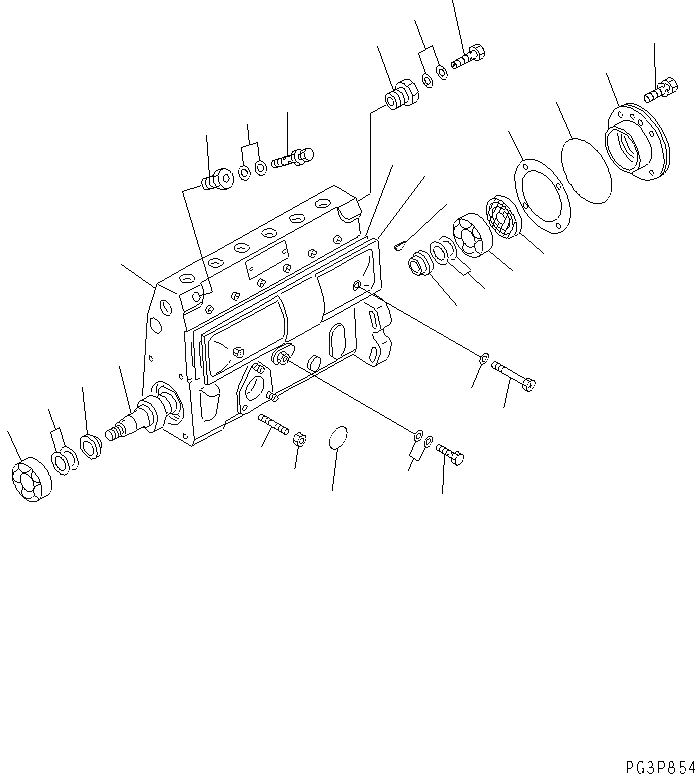 PG3P854