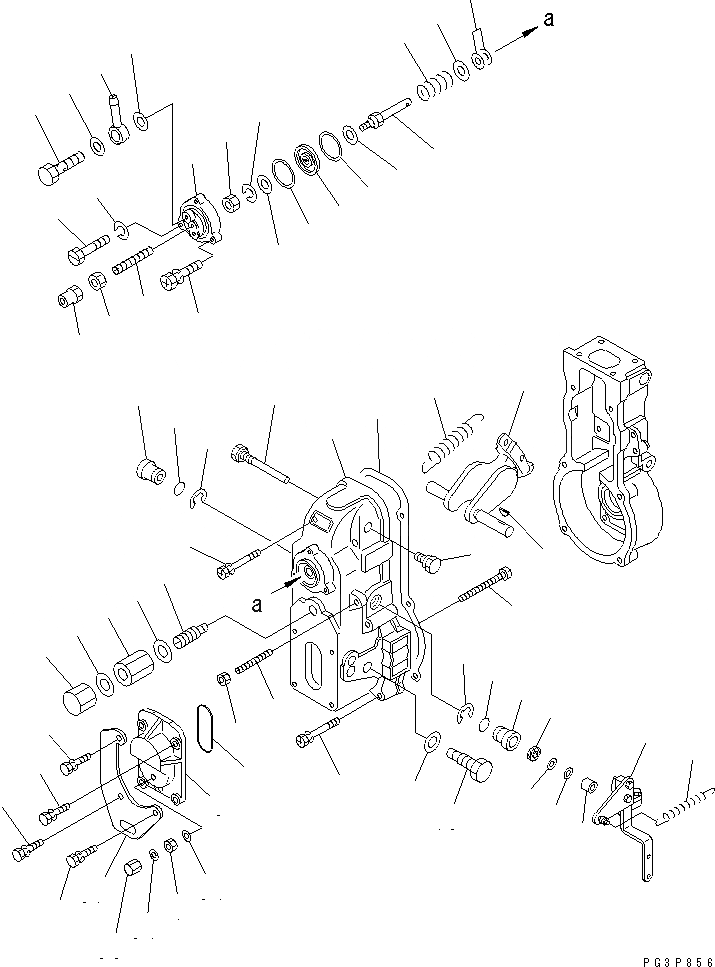 a

a

PG3P856