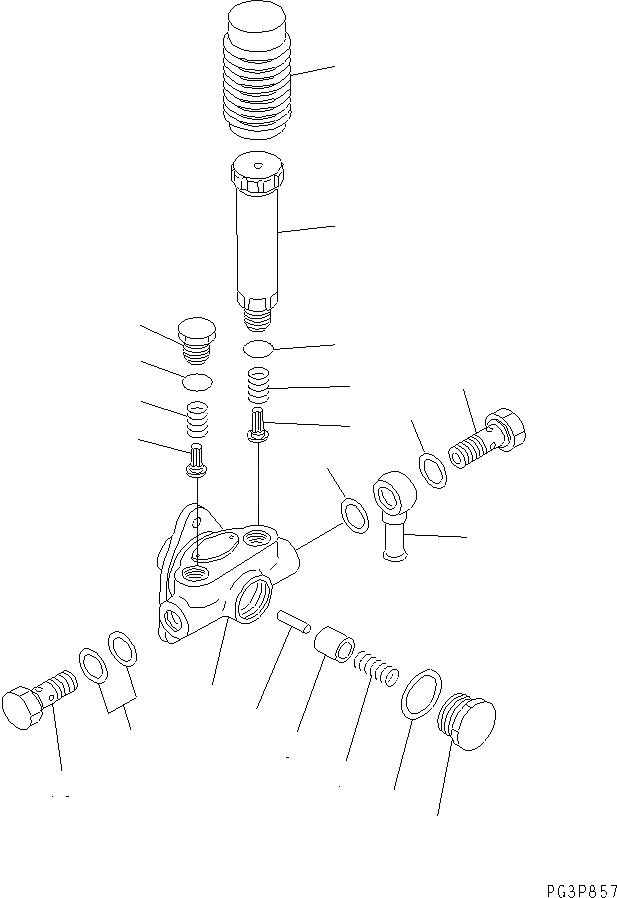 PG3P857