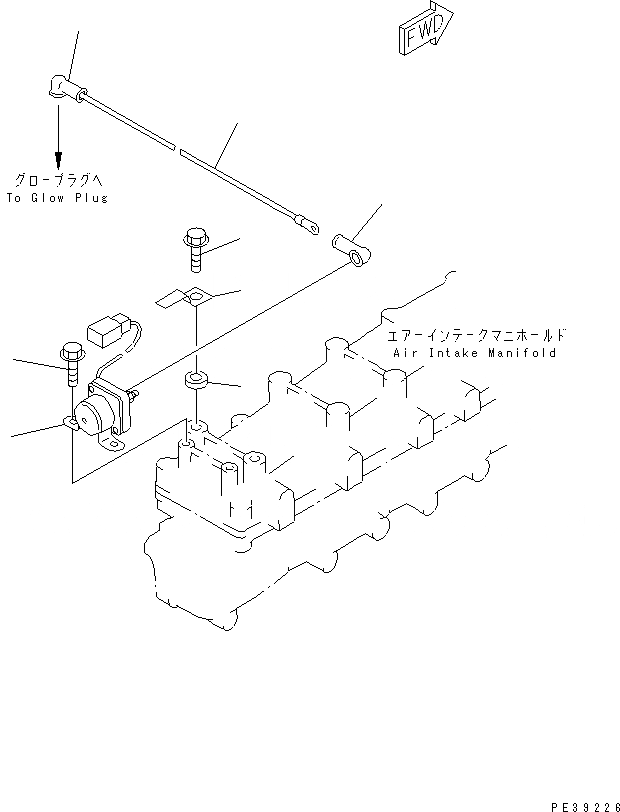 FWD

グロープラグへ
To Glow Plug

エアーインテークマニホールド
Air Intake Manifold

PE39226