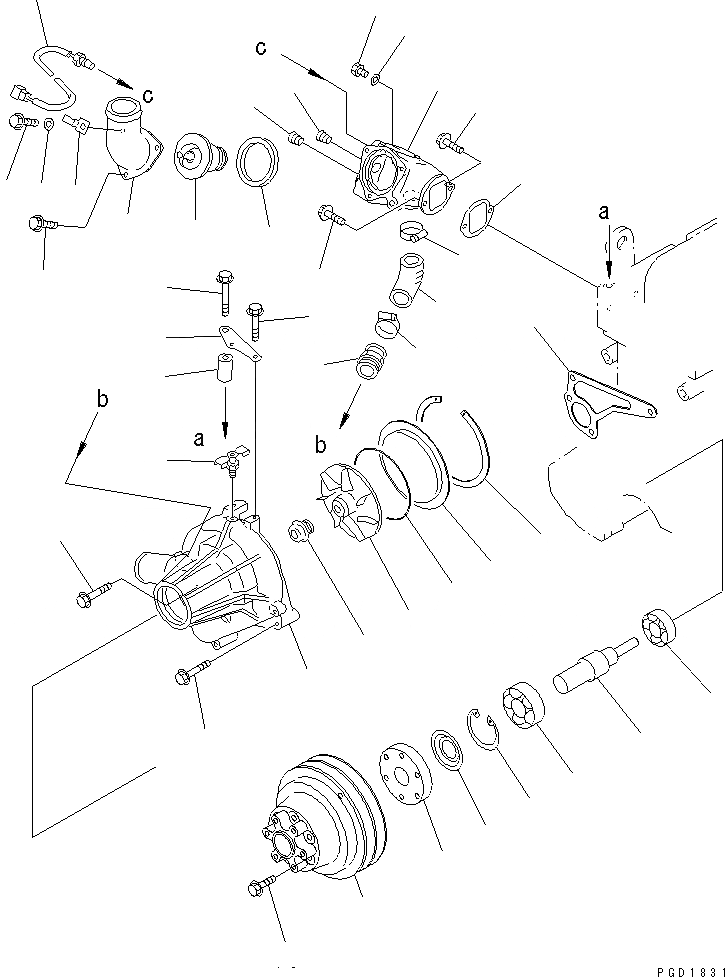 c
c
a
b
a
b
PGD1831