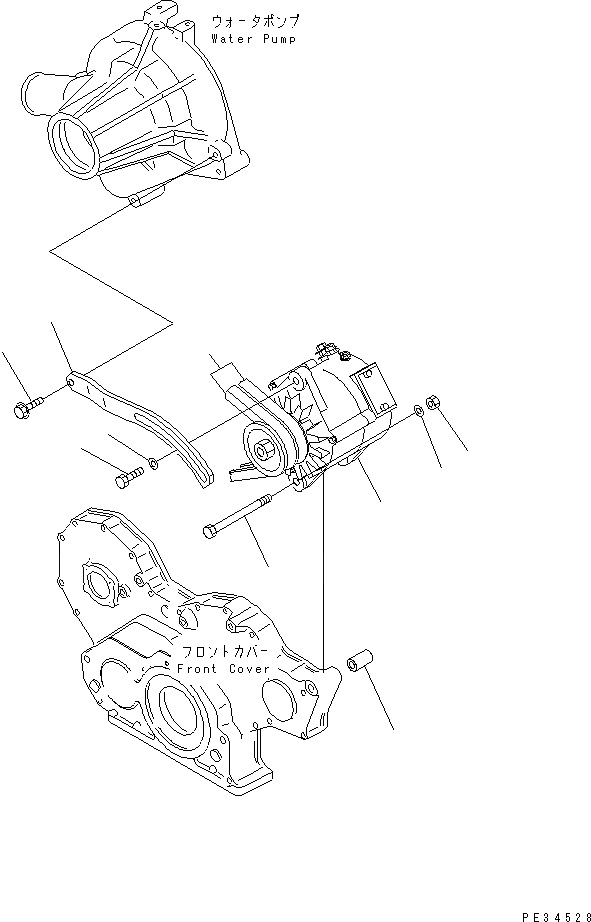 ウォータポンプ
Water Pump

フロントカバー
Front Cover

PE34528