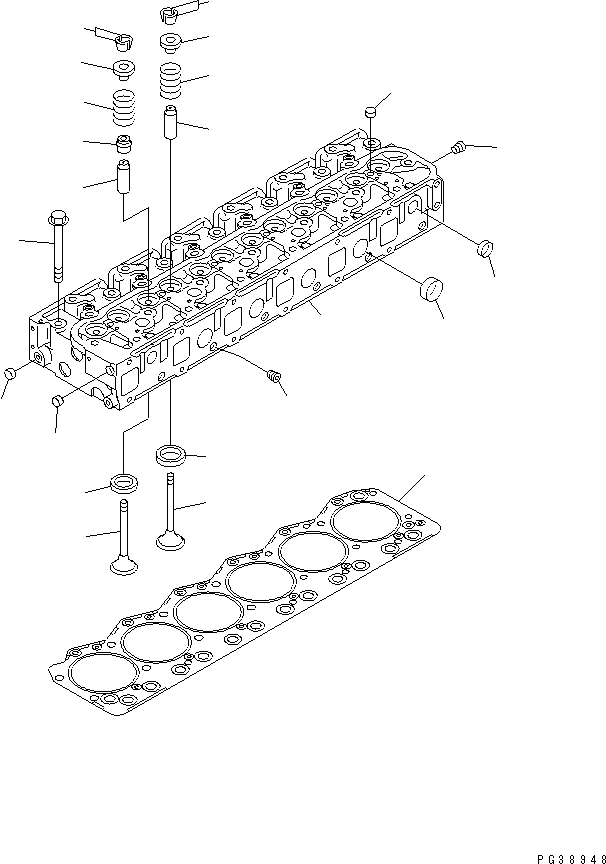 PG38948