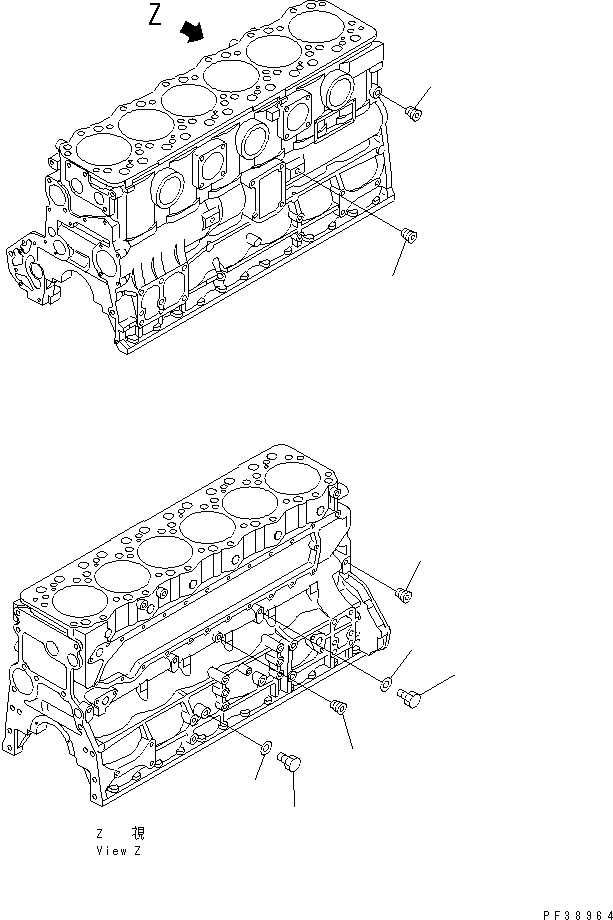 Z

Z 視
View Z

PF38964