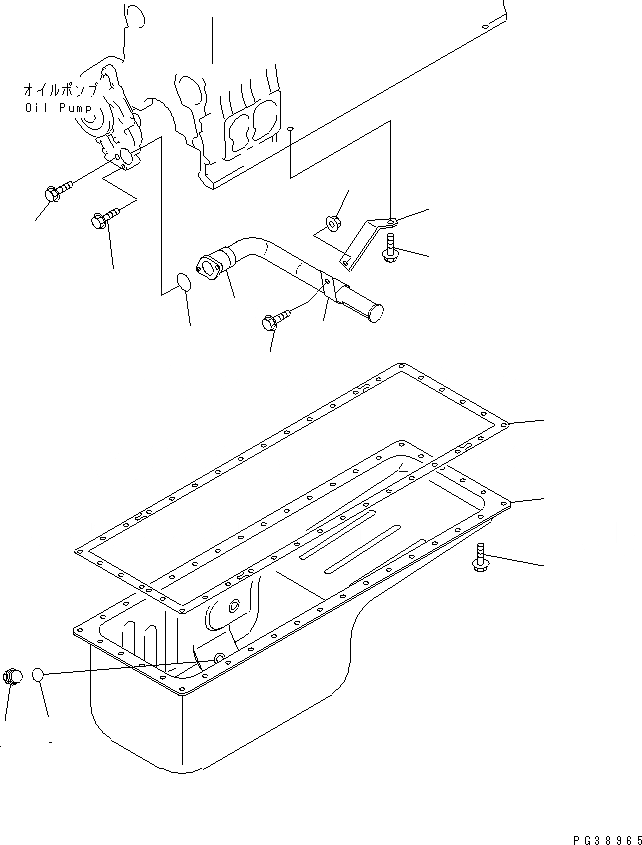 オイルポンプ
Oil Pump

PG38965