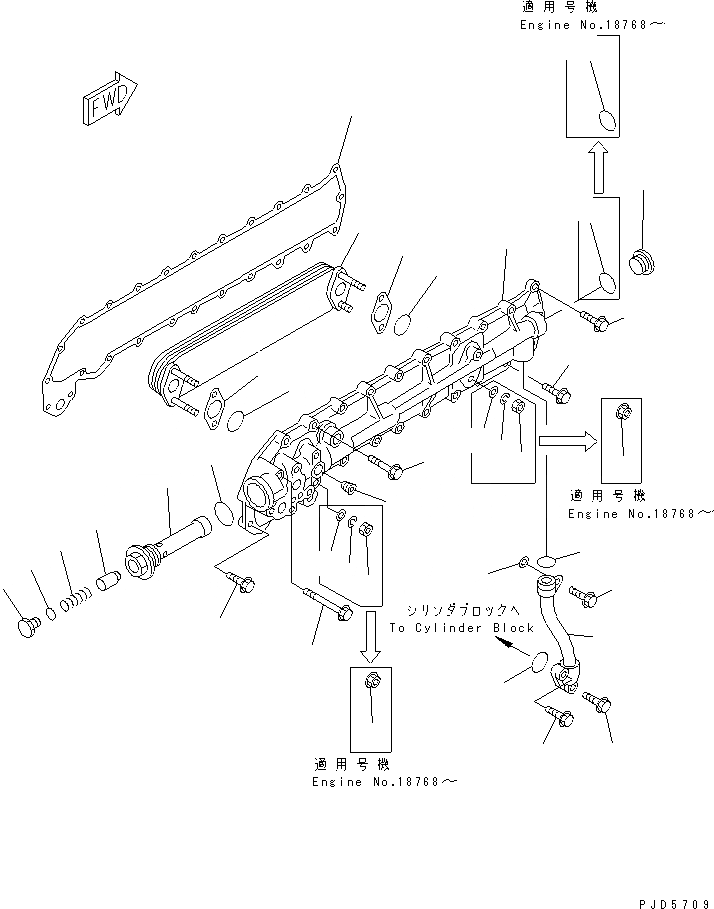 適用号機
Engine No.18768～

FWD

適用号機
Engine No.18768～

シリンダブロックへ
To Cylinder Block

適用号機
Engine No.18768～

PJD5709