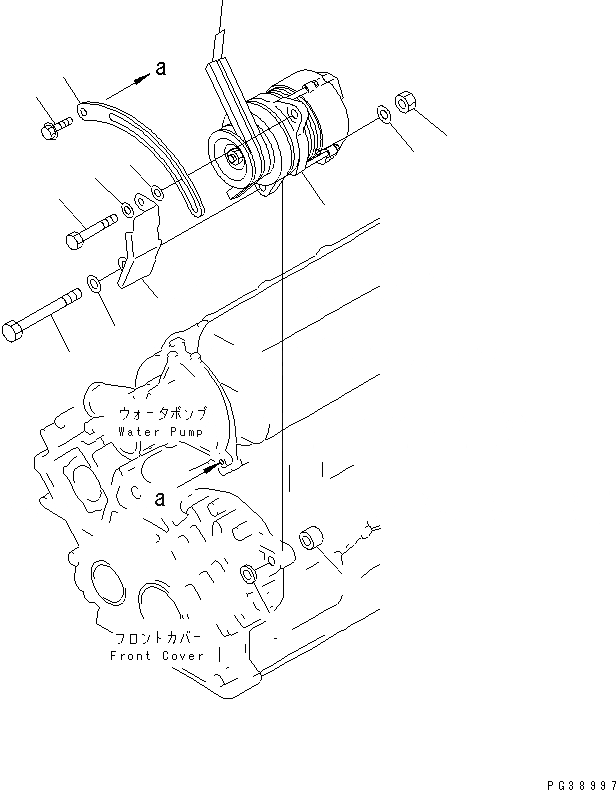 a

ウォータポンプ
Water Pump

a

フロントカバー
Front Cover

PG38997