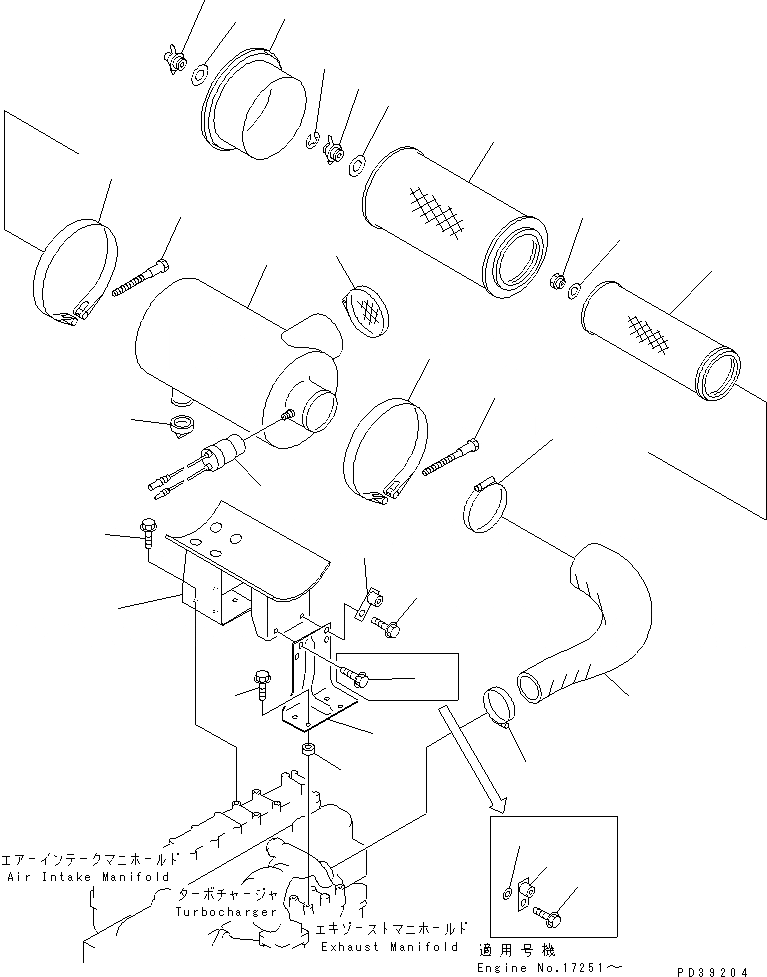 エアーインテークマニホールド
Air Intake Manifold
ターボチャージャ
Turbocharger
エキゾーストマニホールド
Exhaust Manifold
適用号機
Engine No.17251～
PD39204