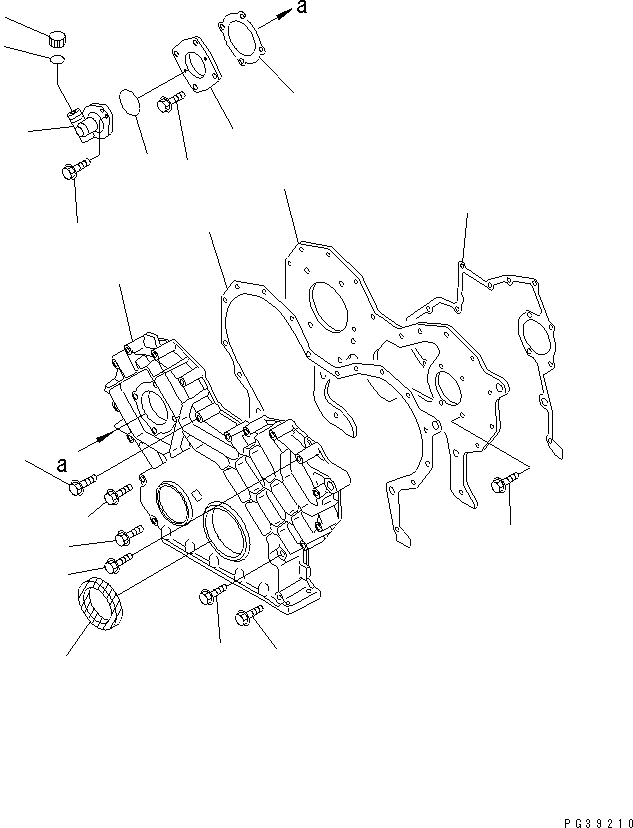 a

a

PG39210