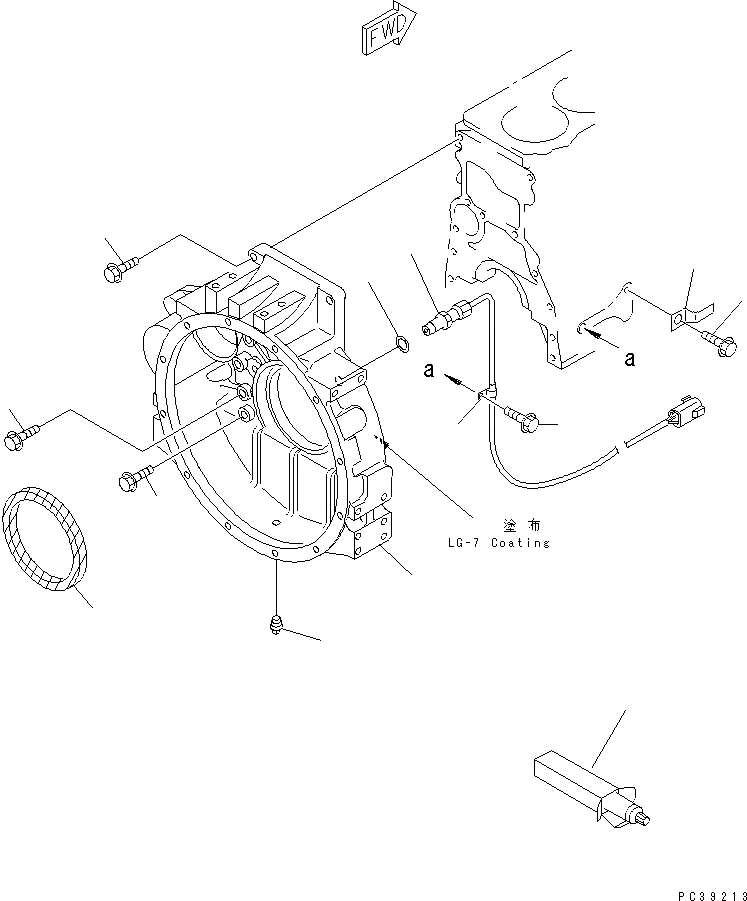 FWD

a

a

塗布
LG-7 Coating

PC39213