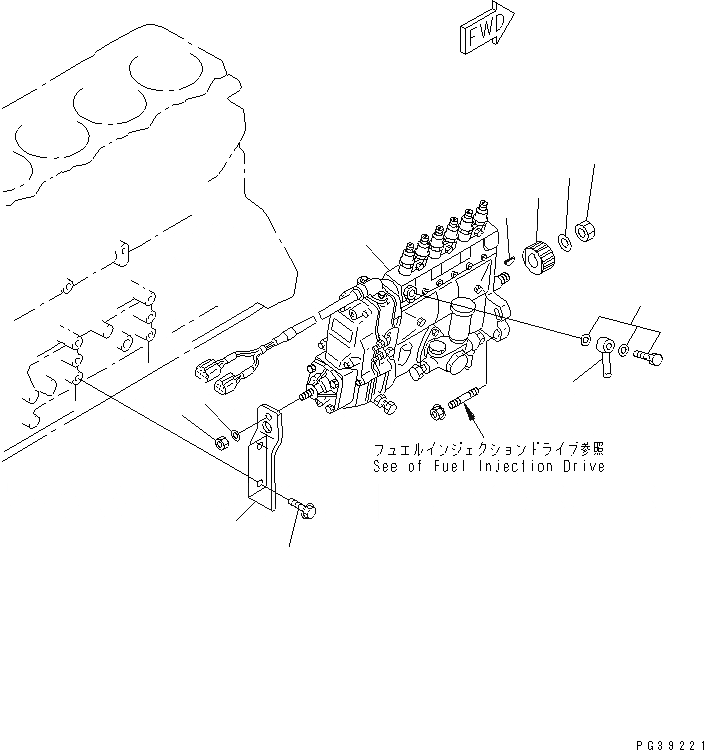 FWD

フュエルインジェクションドライブ参照
See of Fuel Injection Drive

PG39221