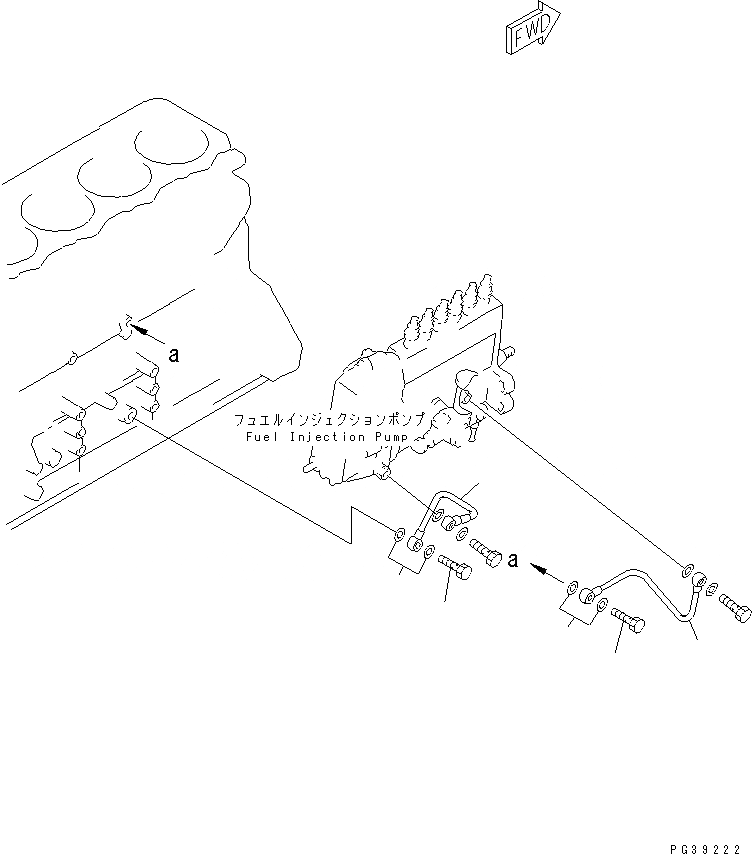 FWD

a

フュエルインジェクションポンプ
Fuel Injection Pump

a

PG39222