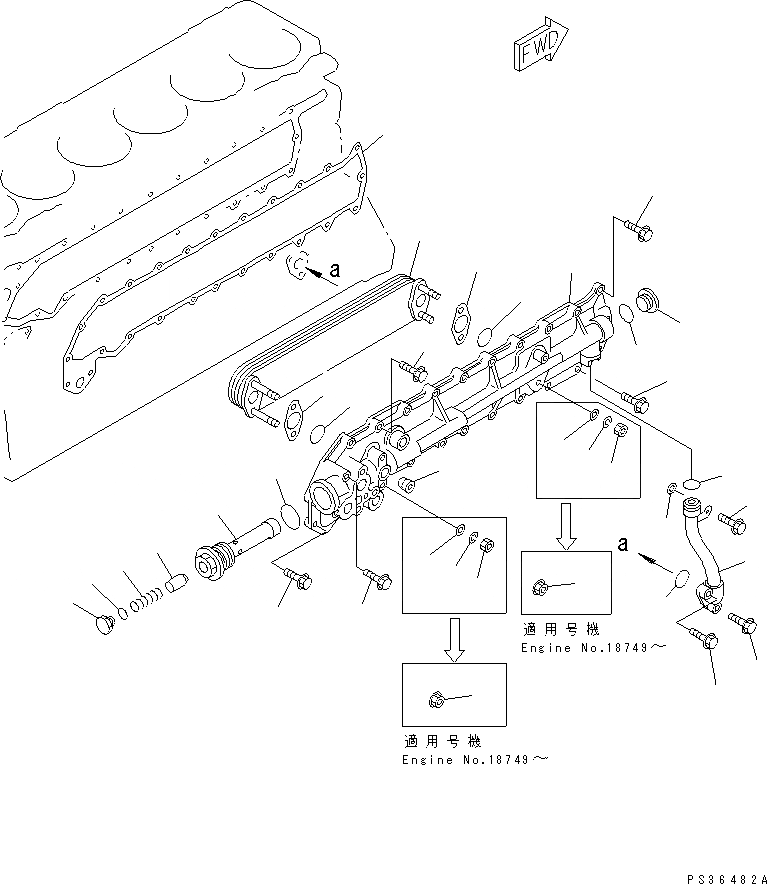 FWD

a

a

適用号機
Engine No.18749～

適用号機
Engine No.18749～

PS36482A