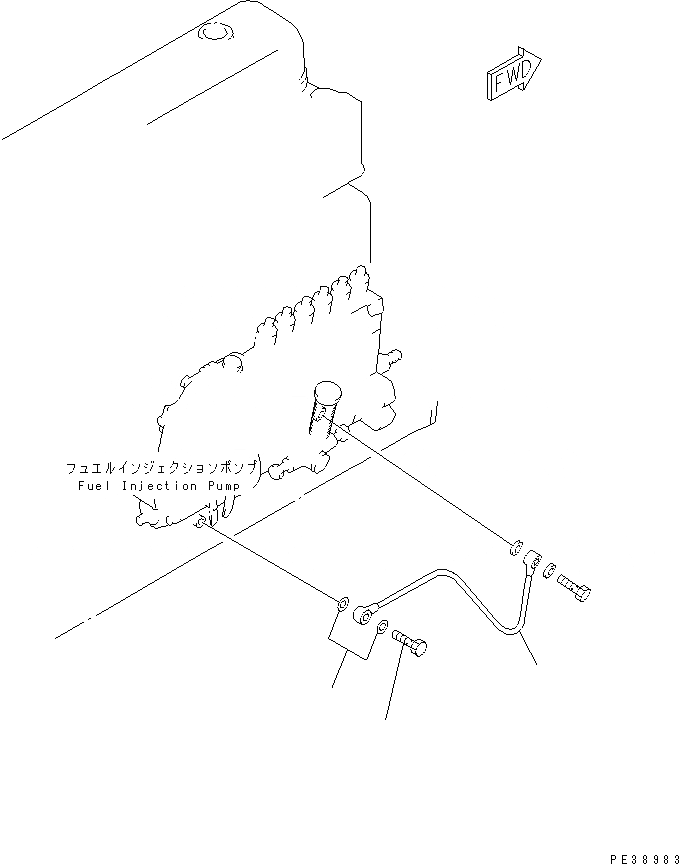 FWD

フュエルインジェクションポンプ
Fuel Injection Pump

PE38983