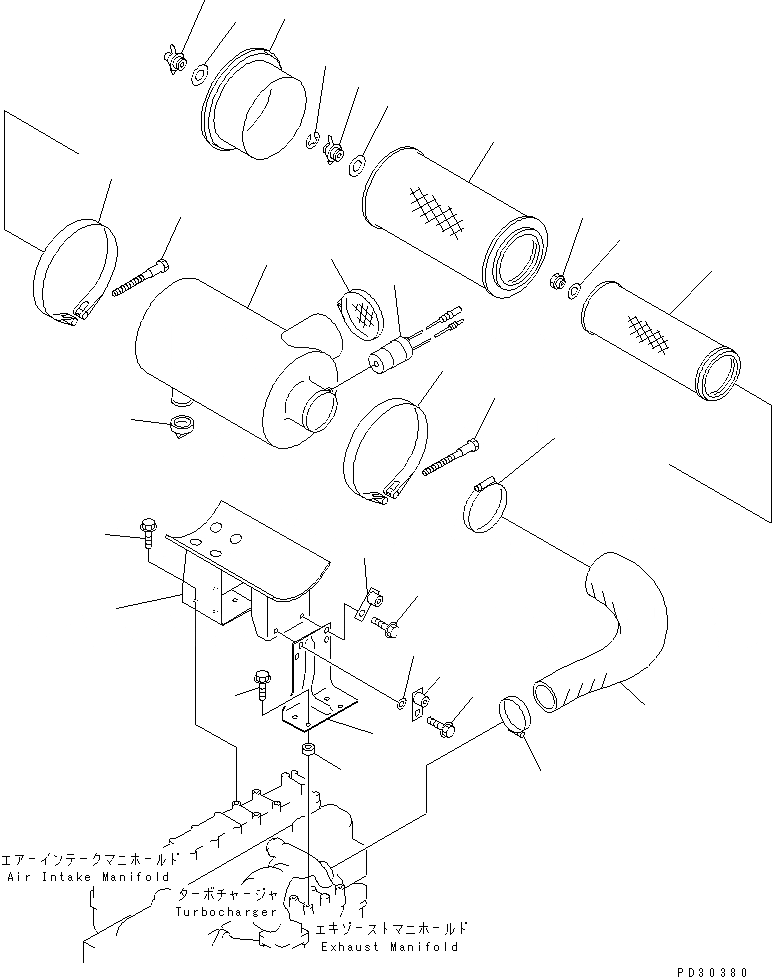 エアーインテークマニホールド
Air Intake Manifold

ターボチャージャ
Turbocharger

エキゾーストマニホールド
Exhaust Manifold

PD30380