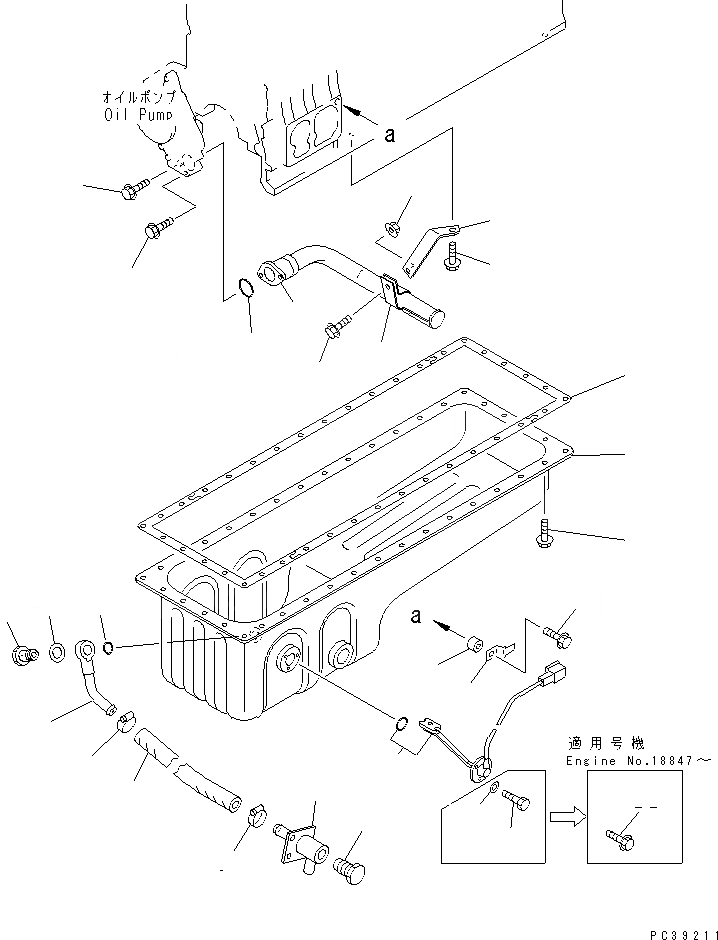 オイルポンプ
Oil Pump

a

a

適用号機
Engine No.18847～

PC39211