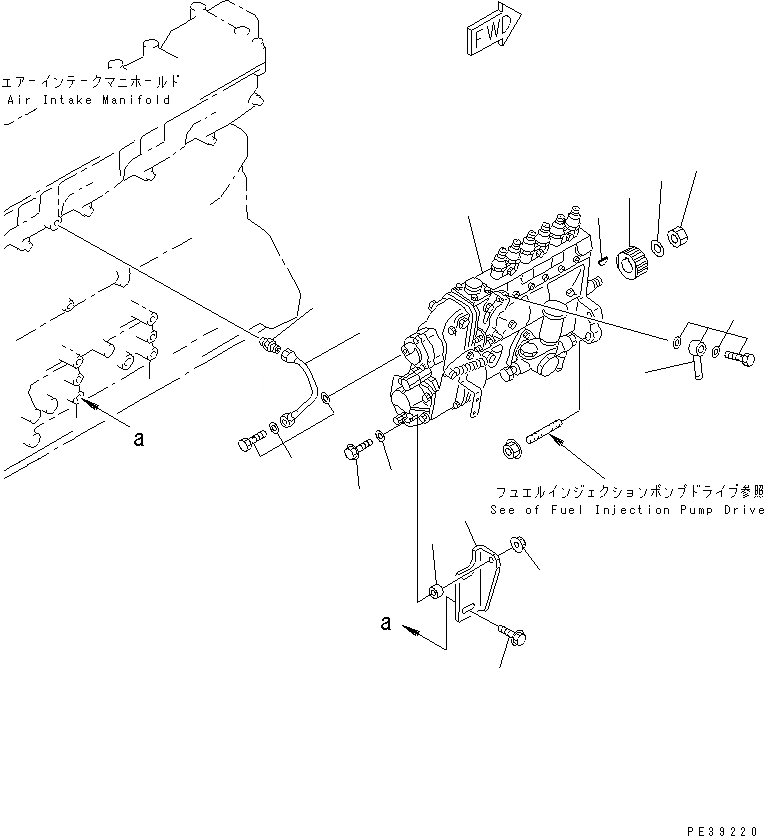 FWD

エアーインテークマニホールド
Air Intake Manifold

a

フュエルインジェクションポンプドライブ参照
See of Fuel Injection Pump Drive

a

PE39220