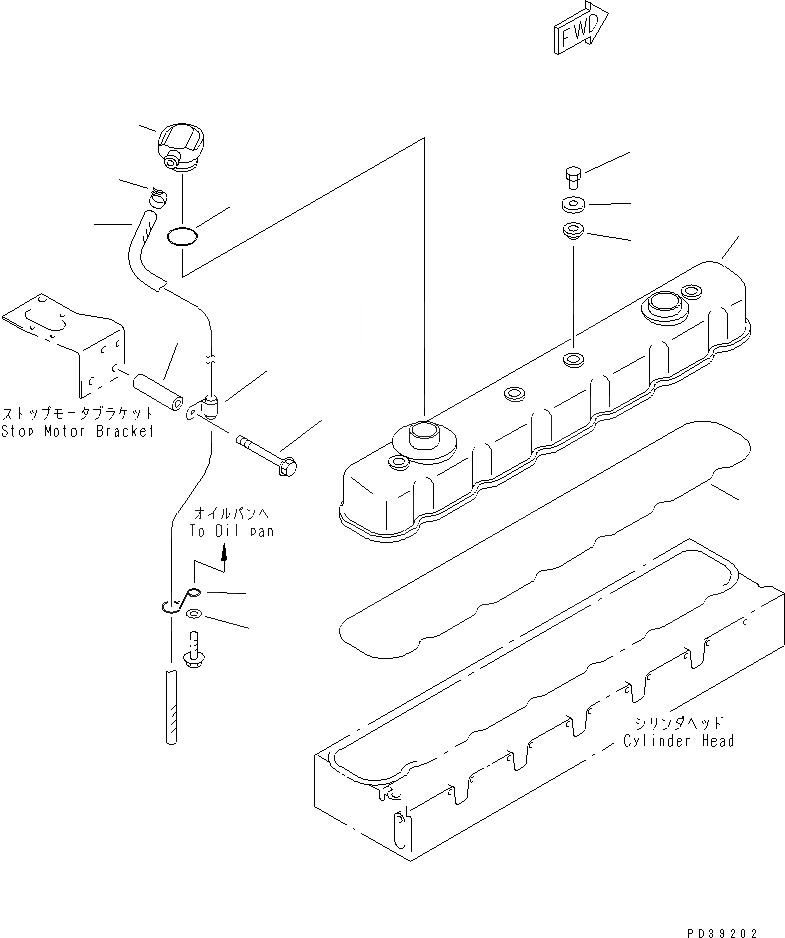 FWD

ストップモータブラケット
Stop Motor Bracket

オイルパンへ
To Oil pan

シリンダヘッド
Cylinder Head

PD39202