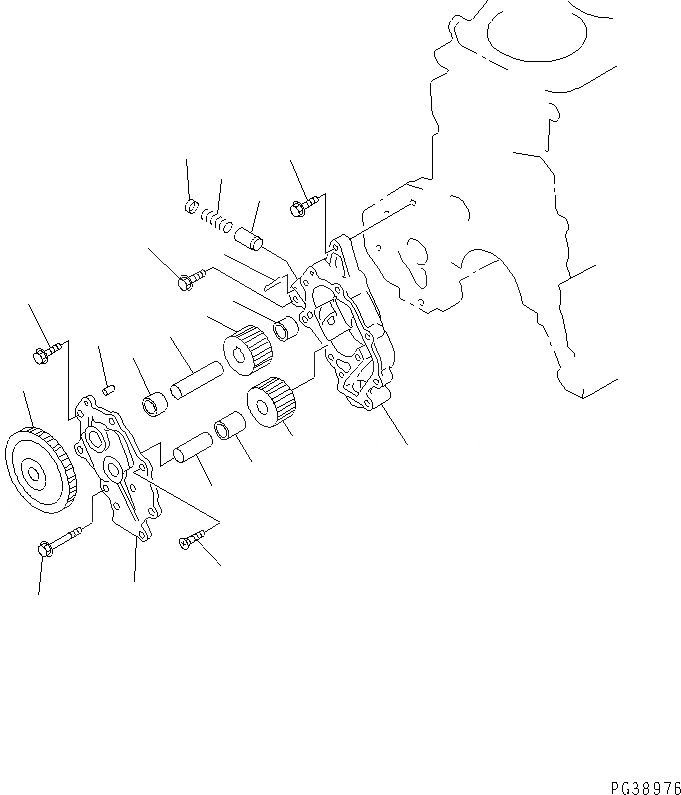 PG38976