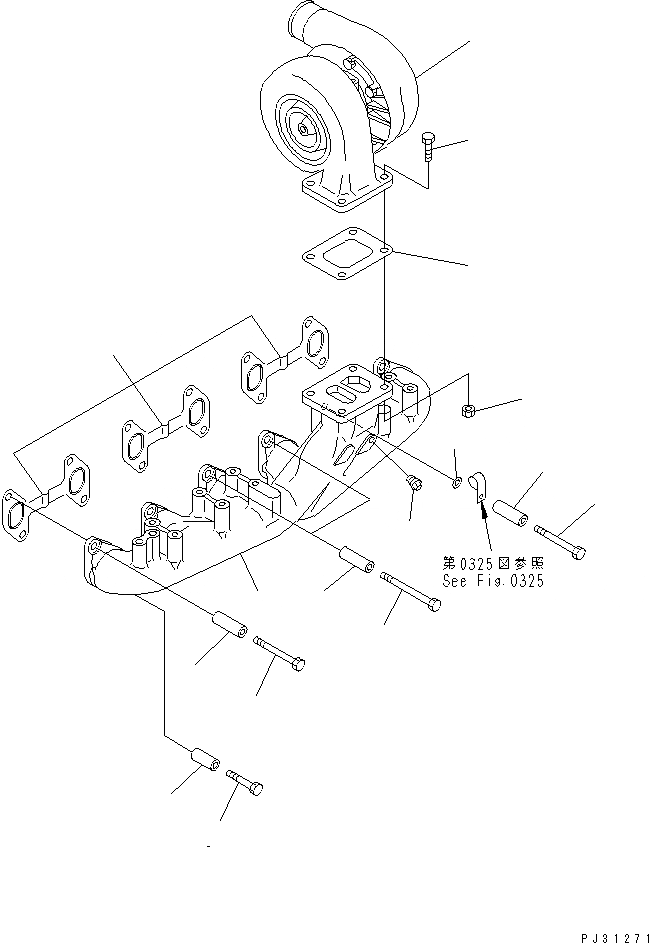 第0325図参照
See Fig.0325

PJ31271