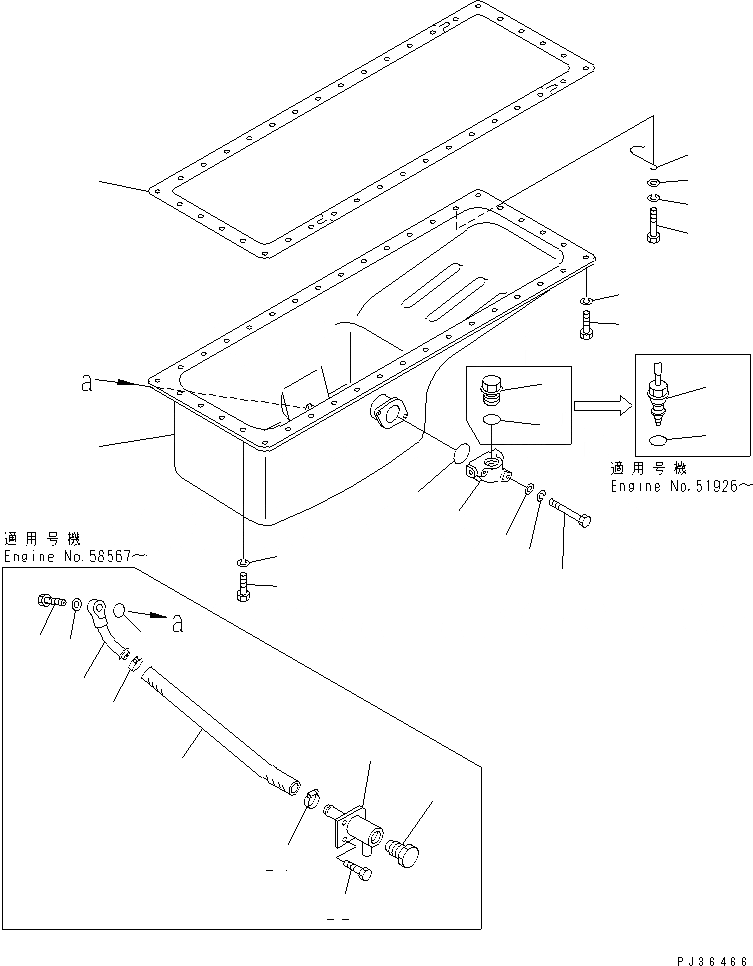 a

適用号機
Engine No.51926～

適用号機
Engine No.58567～

a

PJ36466