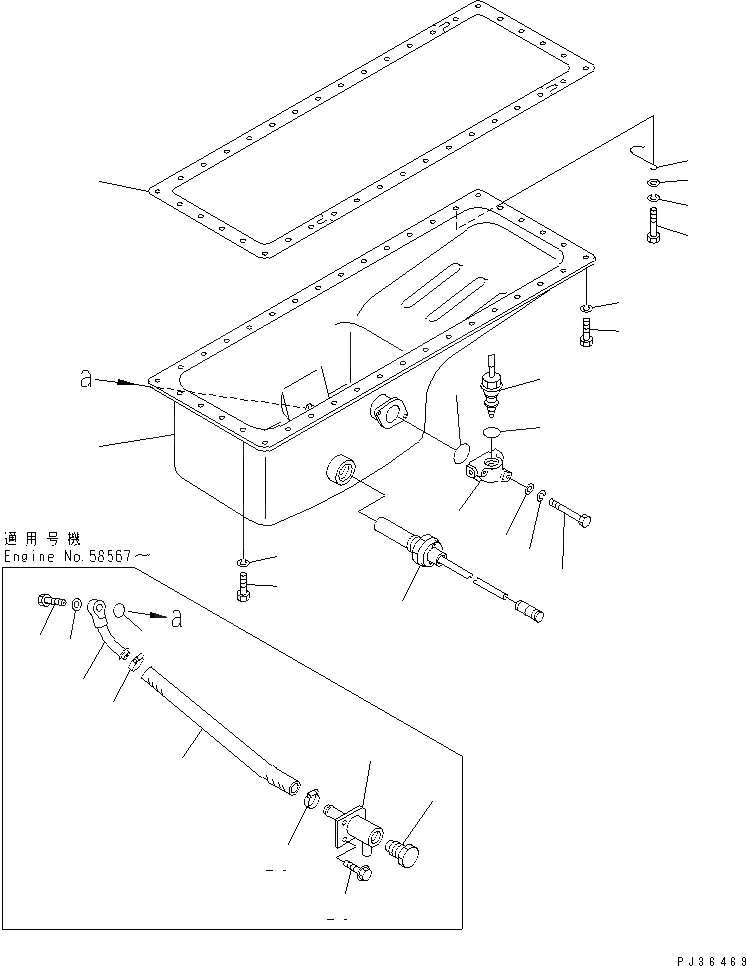 a

適用号機
Engine No.58567～

a

PJ36469