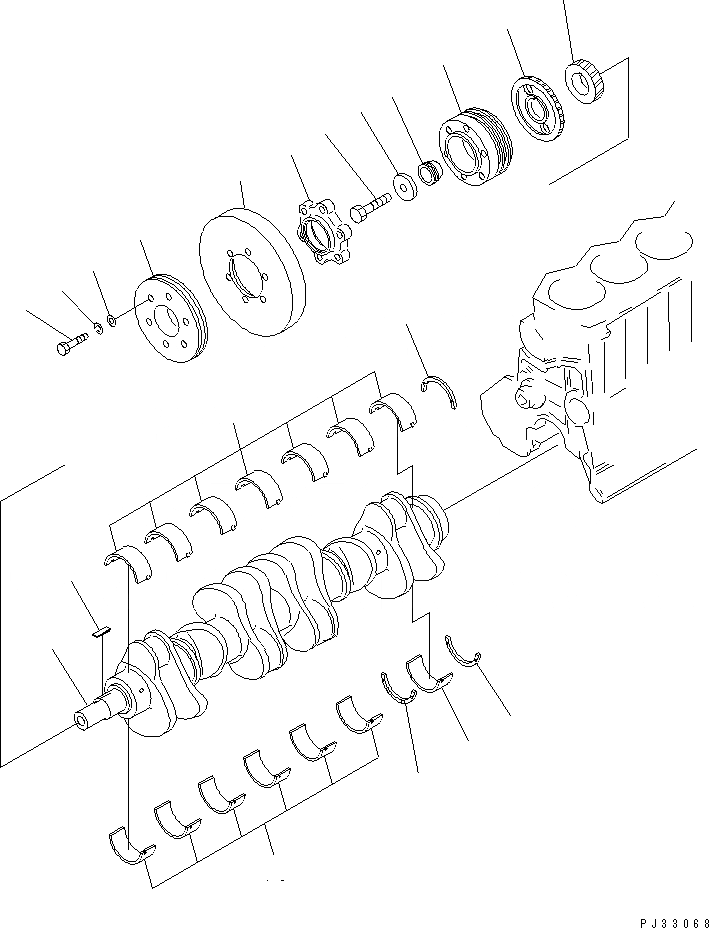 PJ33068