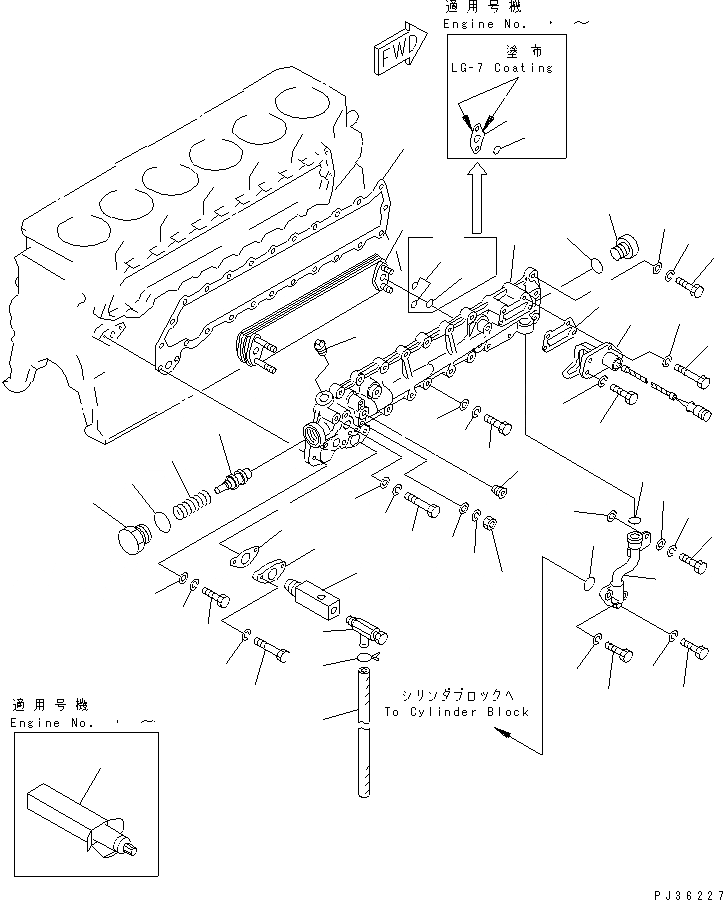 適用号機
Engine No. ・ ～

FWD

塗布
LG-7 Coating

シリンダブロックへ
To Cylinder Block

適用号機
Engine No. ・ ～

PJ36227