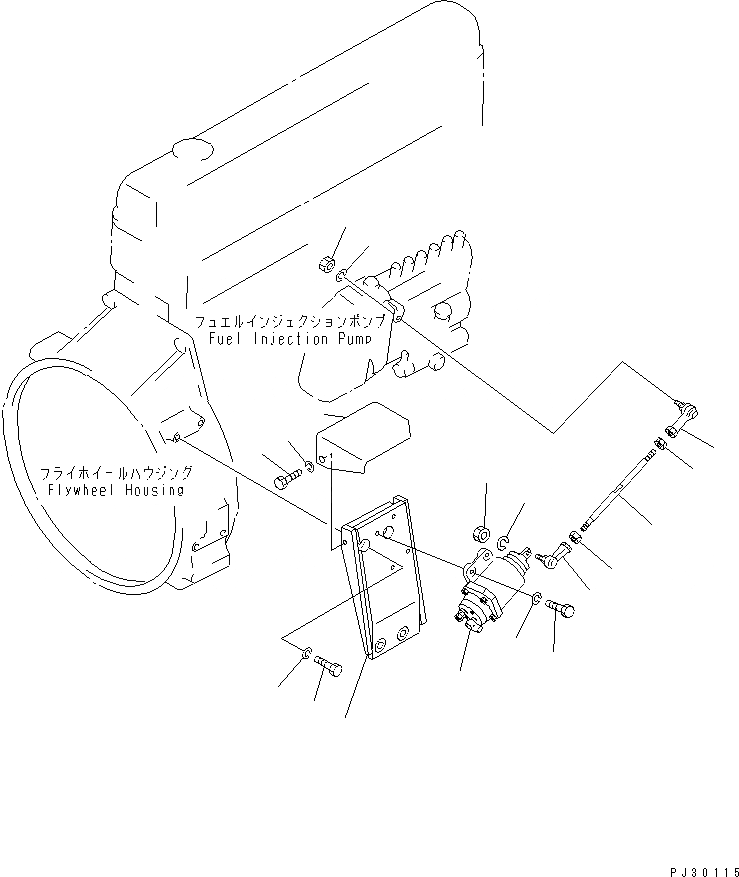 フュエルインジェクションポンプ
Fuel Injection Pump

フライホイールハウジング
Flywheel Housing

PJ30115