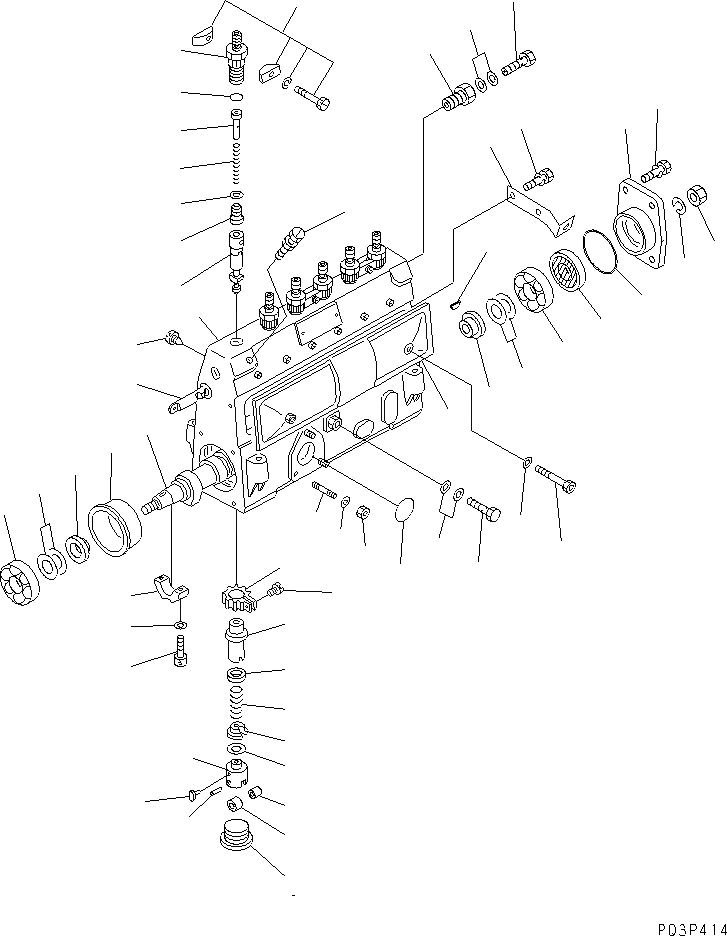 P03P414