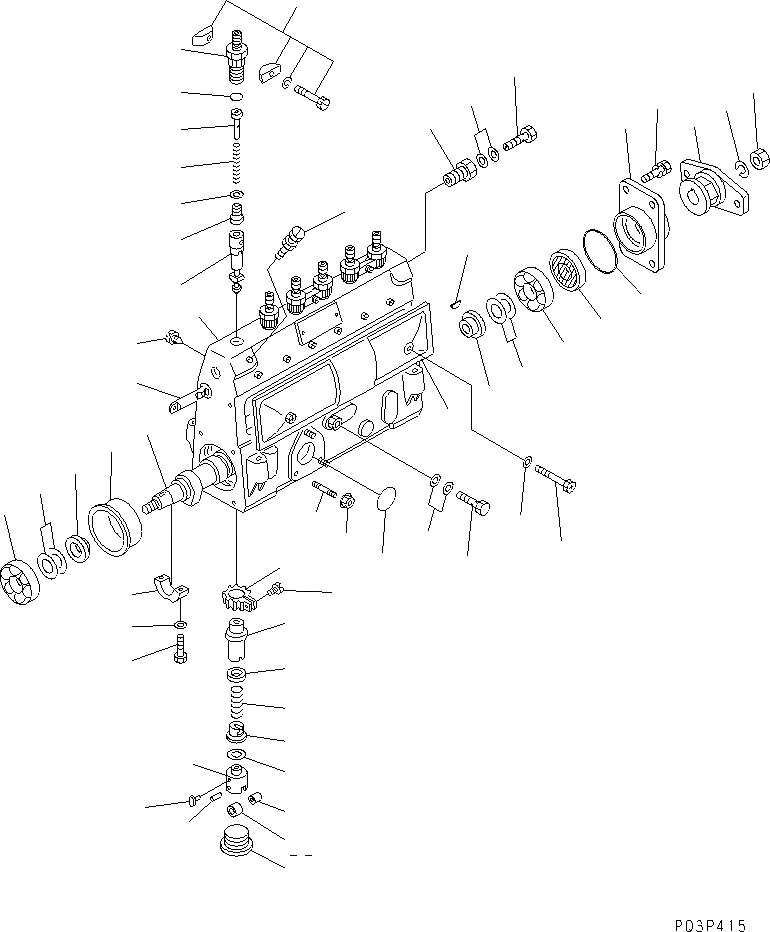 P03P415